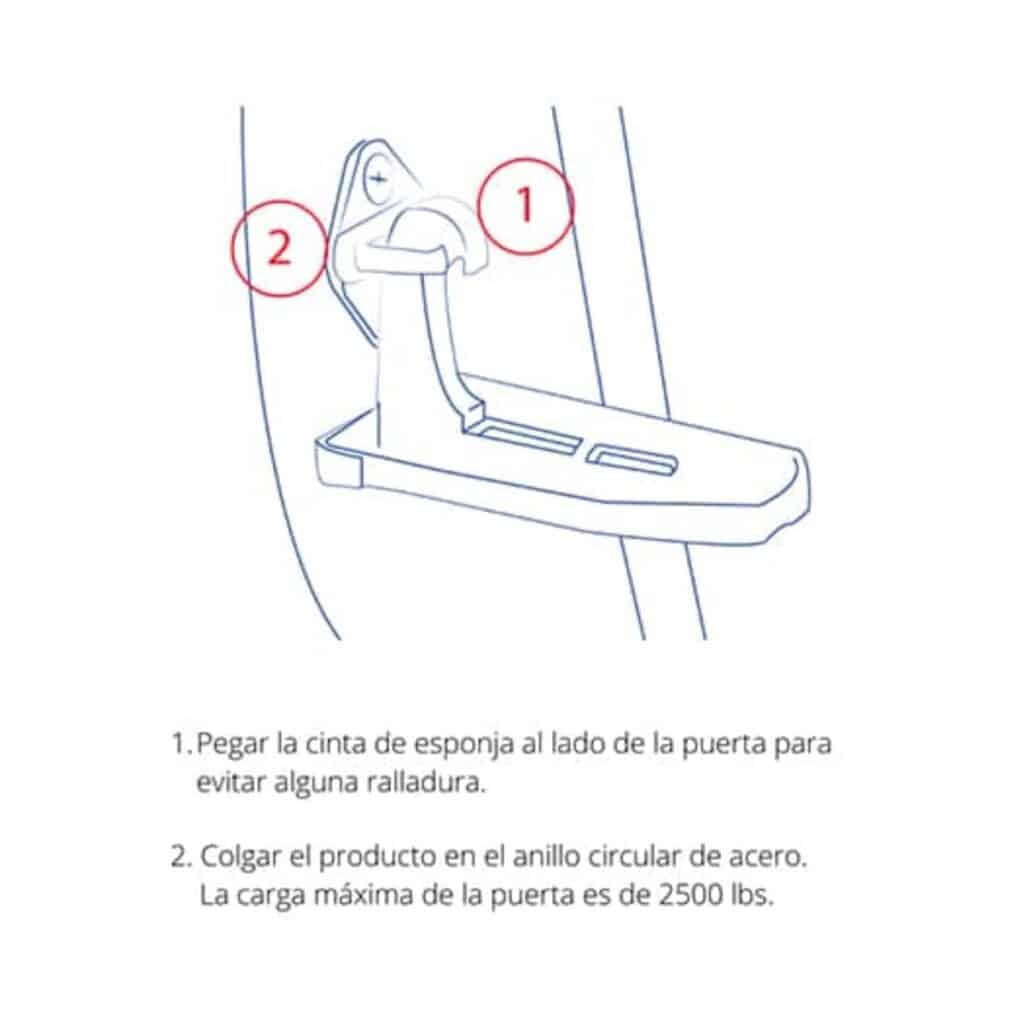 2

1

1. Pegar la cinta de esponja al lado de la puerta para evitar alguna ralladura.

2. Colgar el producto en el anillo circular de acero. La carga máxima de la puerta es de 2500 lbs.