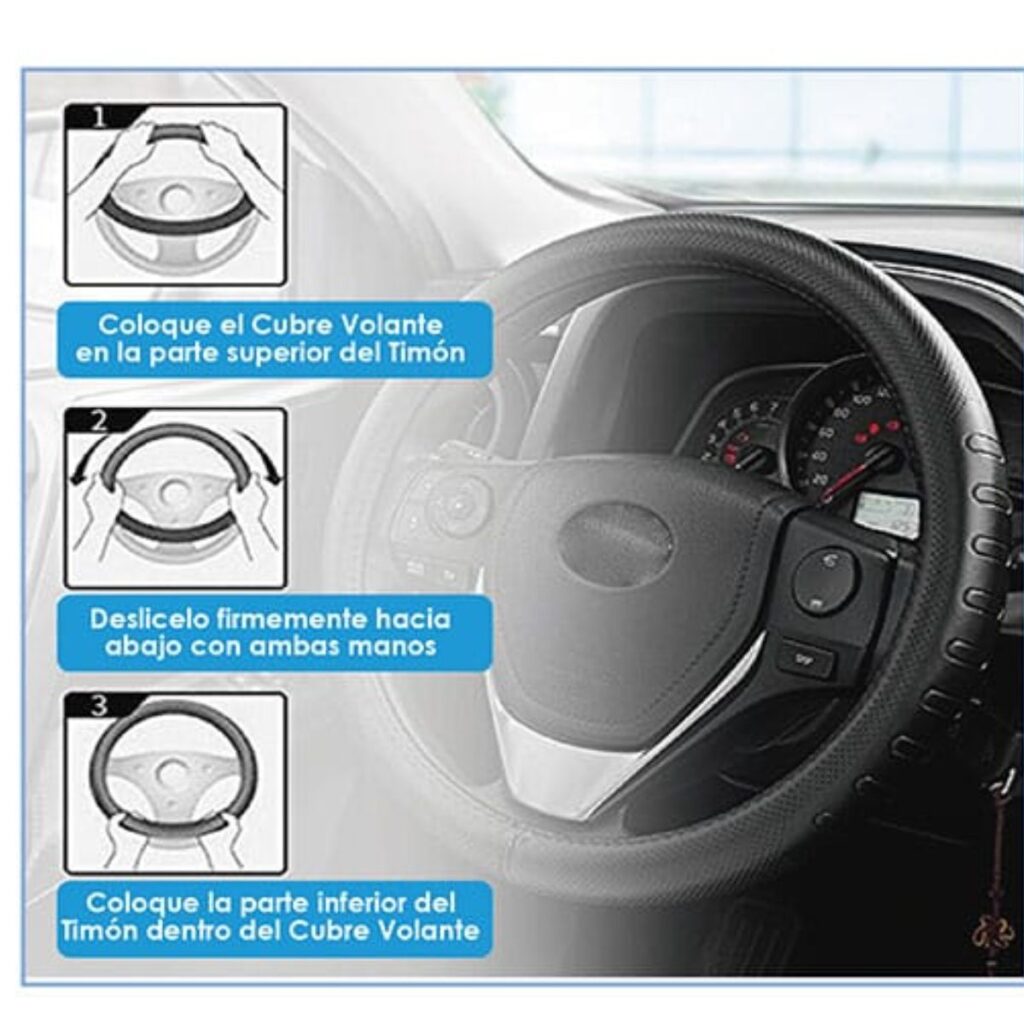 1

Coloque el Cubre Volante en la parte superior del Timón

2

Deslicelo firmemente hacia abajo con ambas manos

3

Coloque la parte inferior del Timón dentro del Cubre Volante