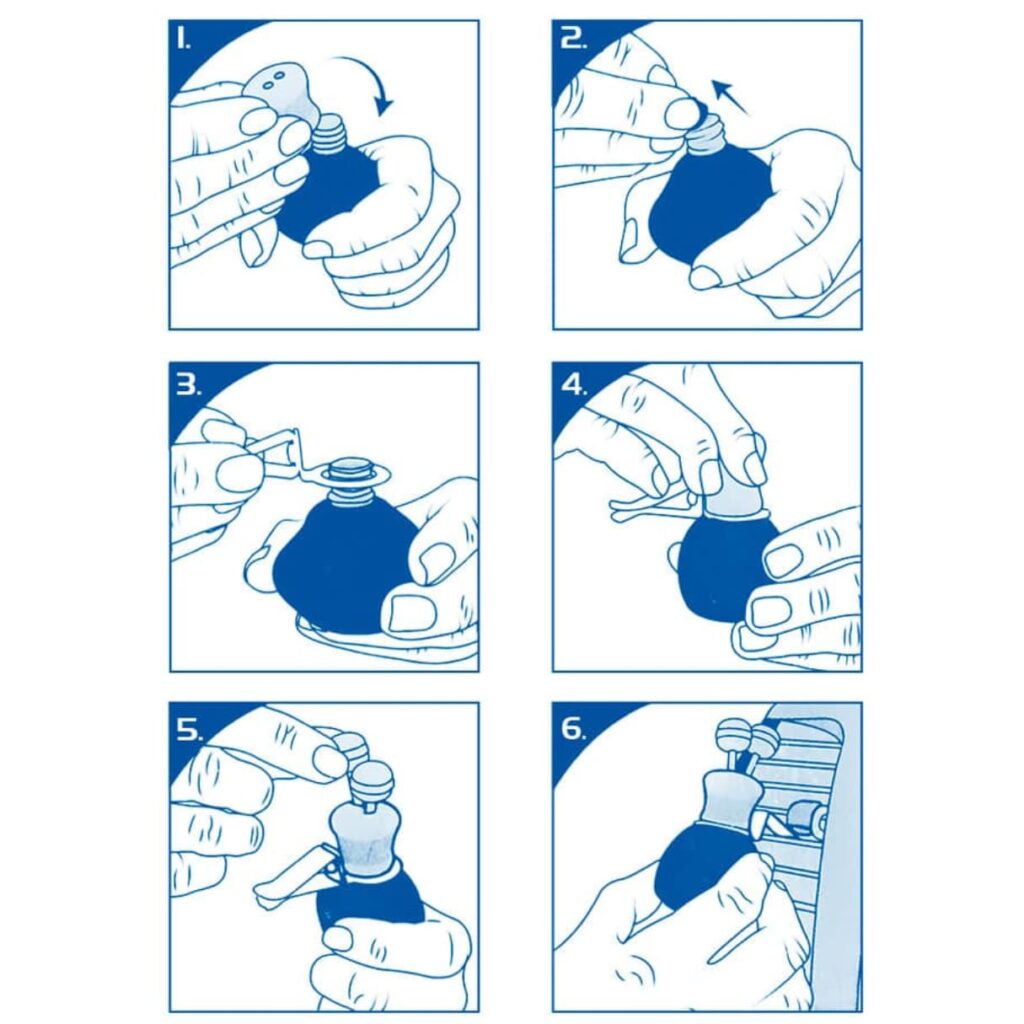 1.

2.

3.

4.

5.

6.