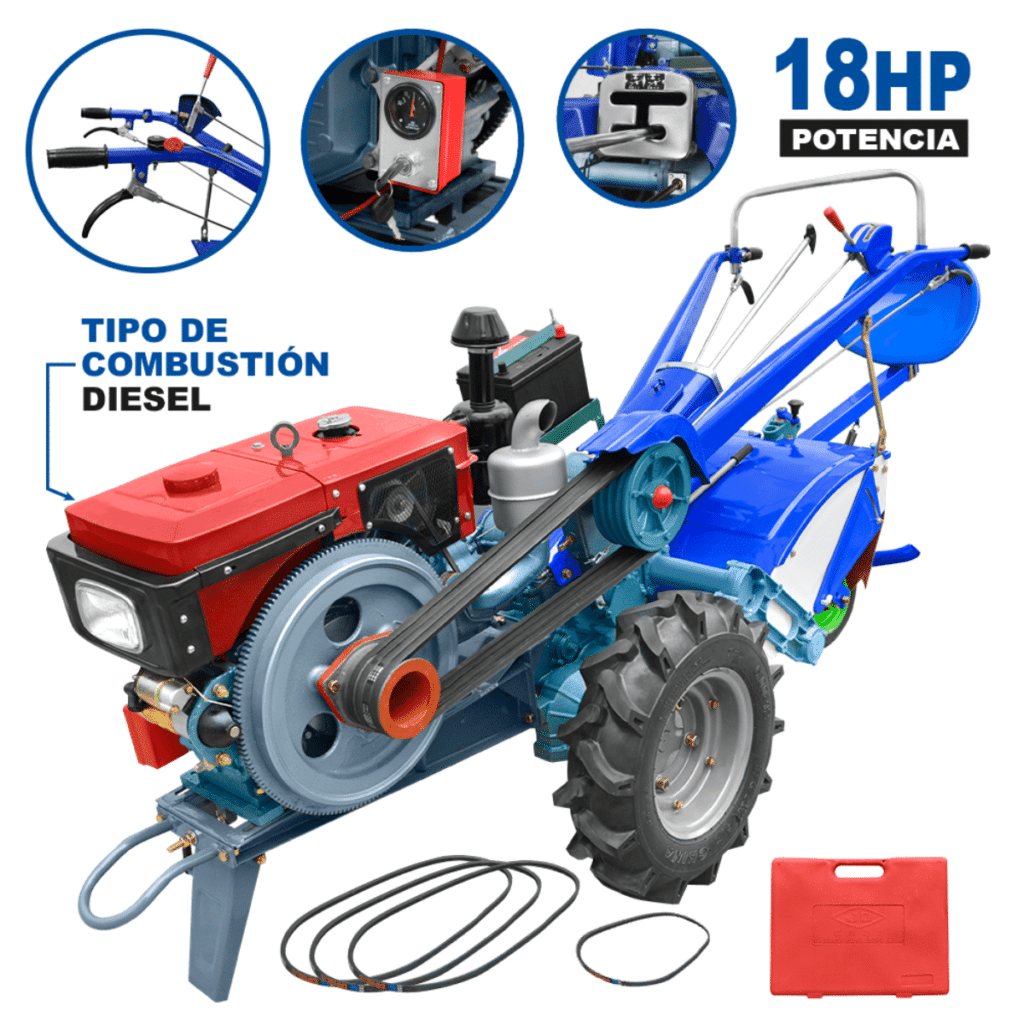 18HP
POTENCIA

TIPO DE COMBUSTIÓN
DIESEL